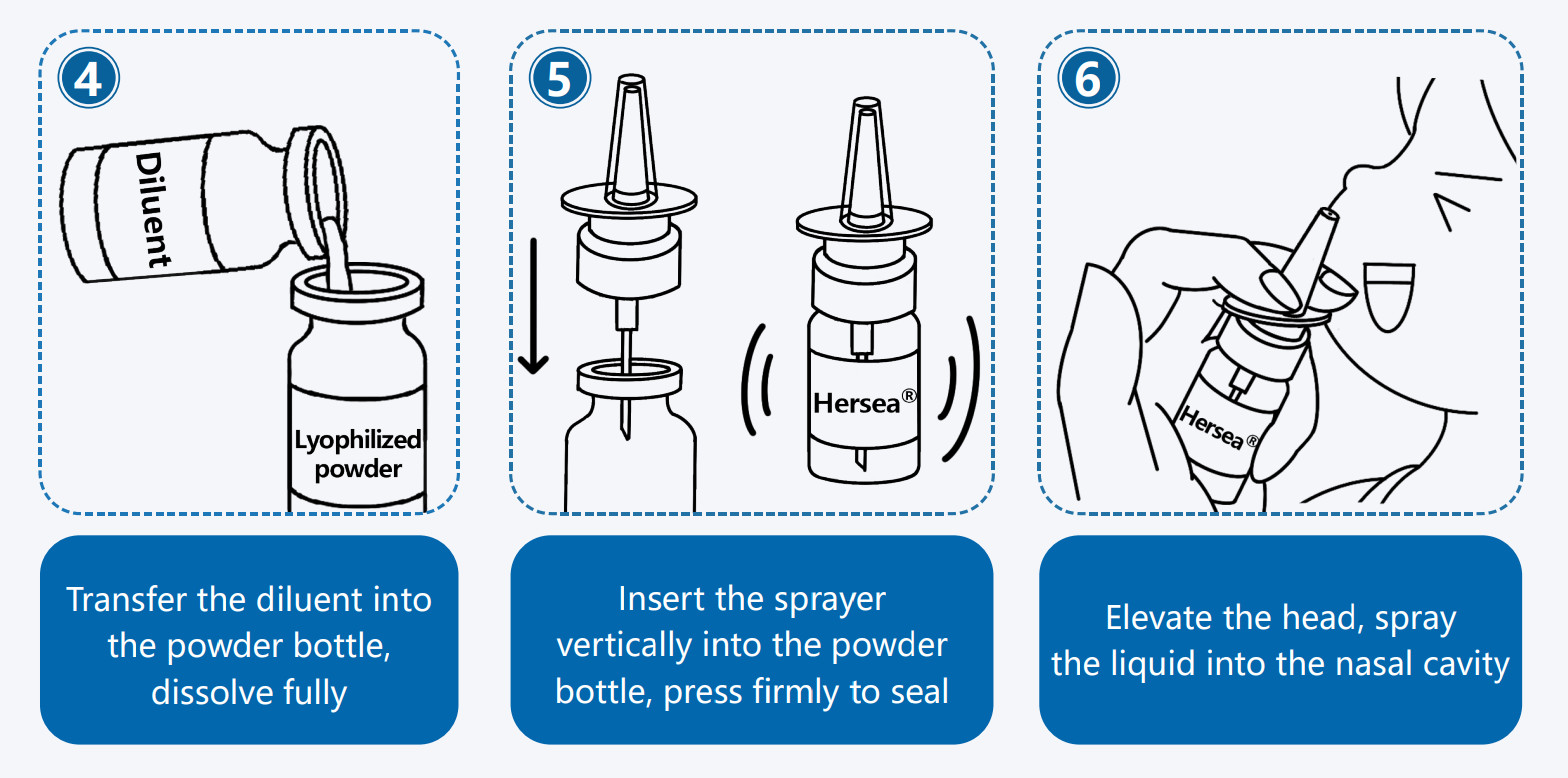 4

Diluent

Lyophilized powder

Transfer the diluent into the powder bottle, dissolve fully

5

Hersea®

Insert the sprayer vertically into the powder bottle, press firmly to seal

6

Hersea®

Elevate the head, spray the liquid into the nasal cavity