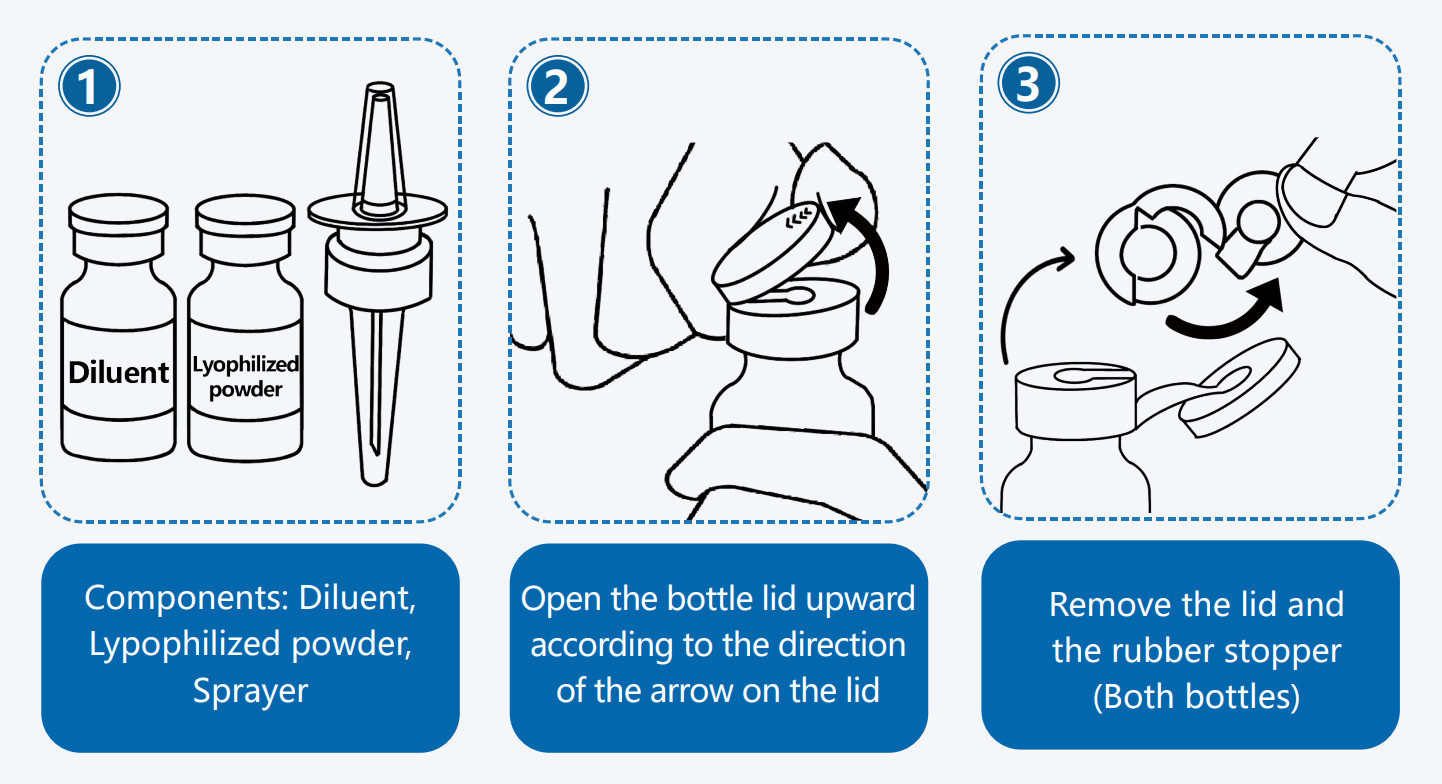 1

Diluent

Lyophilized powder

Components: Diluent, Lypophilized powder, Sprayer

2

Open the bottle lid upward according to the direction of the arrow on the lid

3

Remove the lid and the rubber stopper (Both bottles)